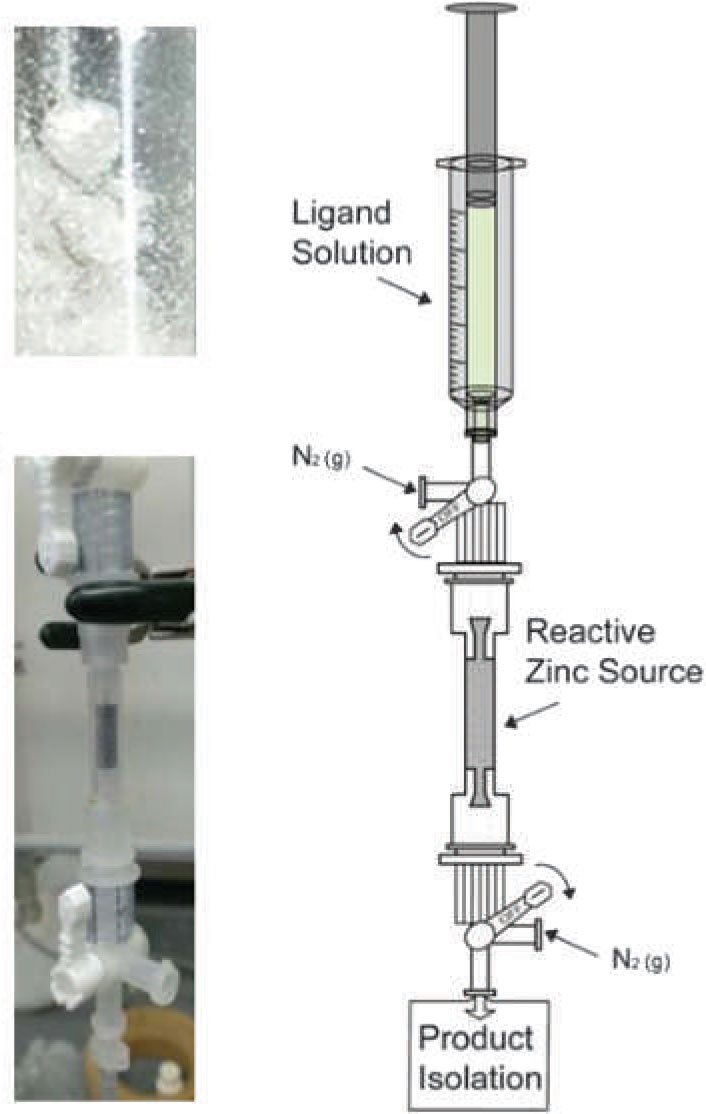 Ligand Solution

$N_2$ (g)

Reactive Zinc Source

$N_2$ (g)

Product Isolation